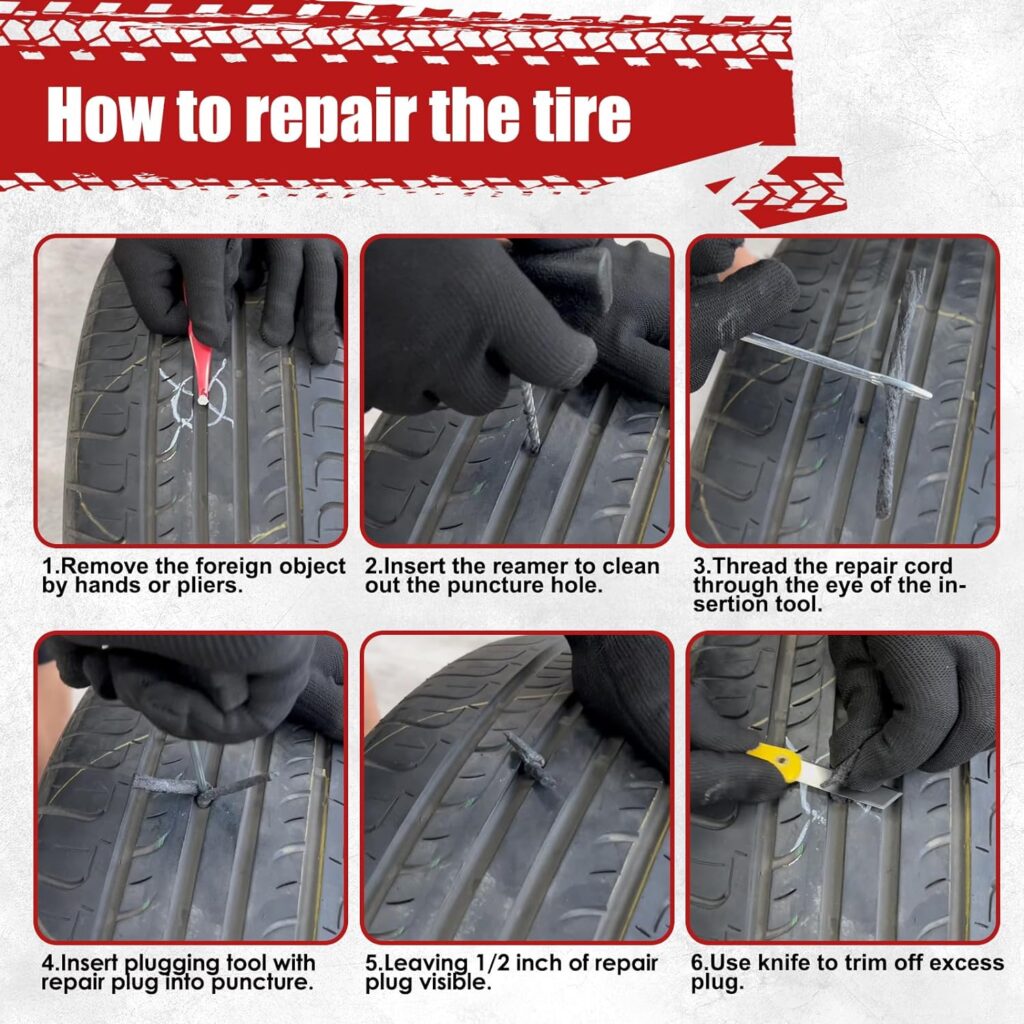 How to repair the tire

1.Remove the foreign object by hands or pliers.

2.Insert the reamer to clean out the puncture hole.

3.Thread the repair cord through the eye of the insertion tool.

4.Insert plugging tool with repair plug into puncture.

5.Leaving 1/2 inch of repair plug visible.

6.Use knife to trim off excess plug.