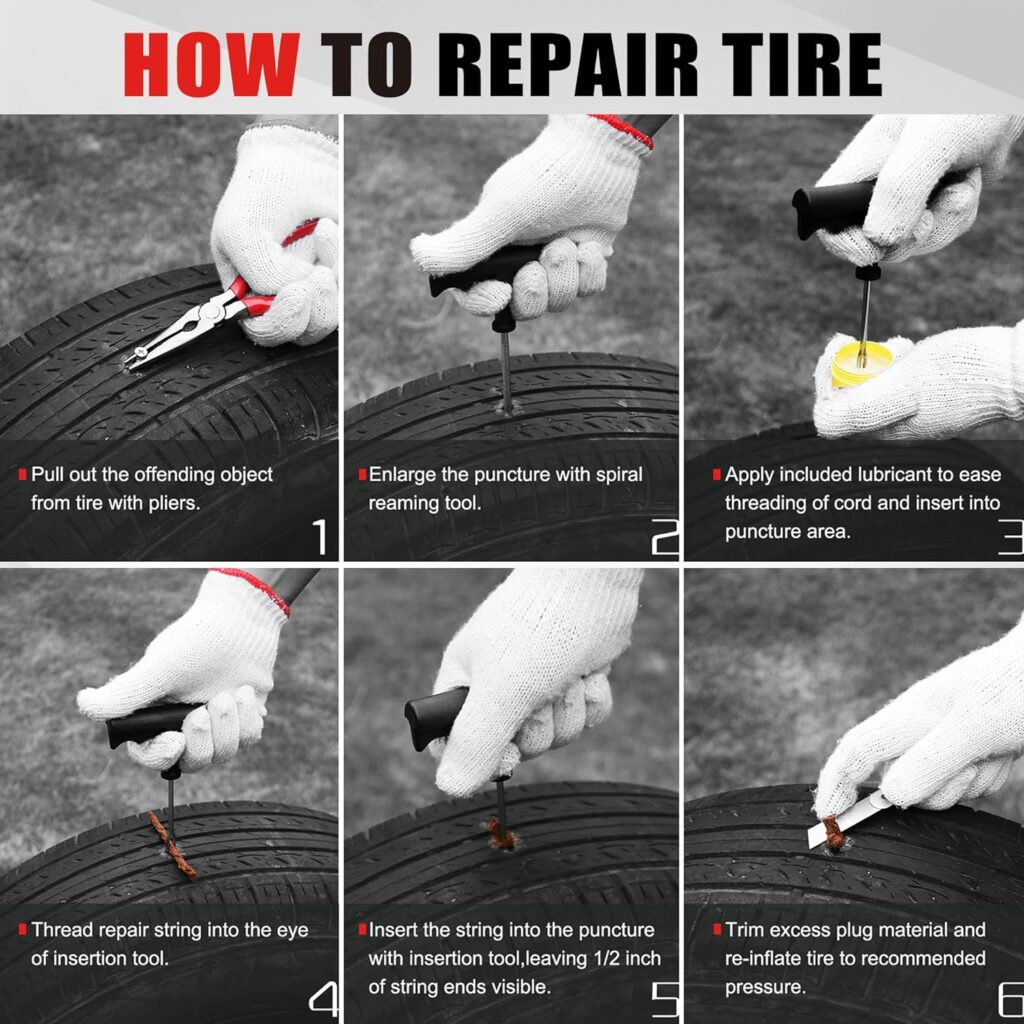 HOW TO REPAIR TIRE

Pull out the offending object from tire with pliers.

1

Enlarge the puncture with spiral reaming tool.

2

Apply included lubricant to ease threading of cord and insert into puncture area.

3

Thread repair string into the eye of insertion tool.

4

Insert the string into the puncture with insertion tool,leaving 1/2 inch of string ends visible.

5

Trim excess plug material and re-inflate tire to recommended pressure.

6